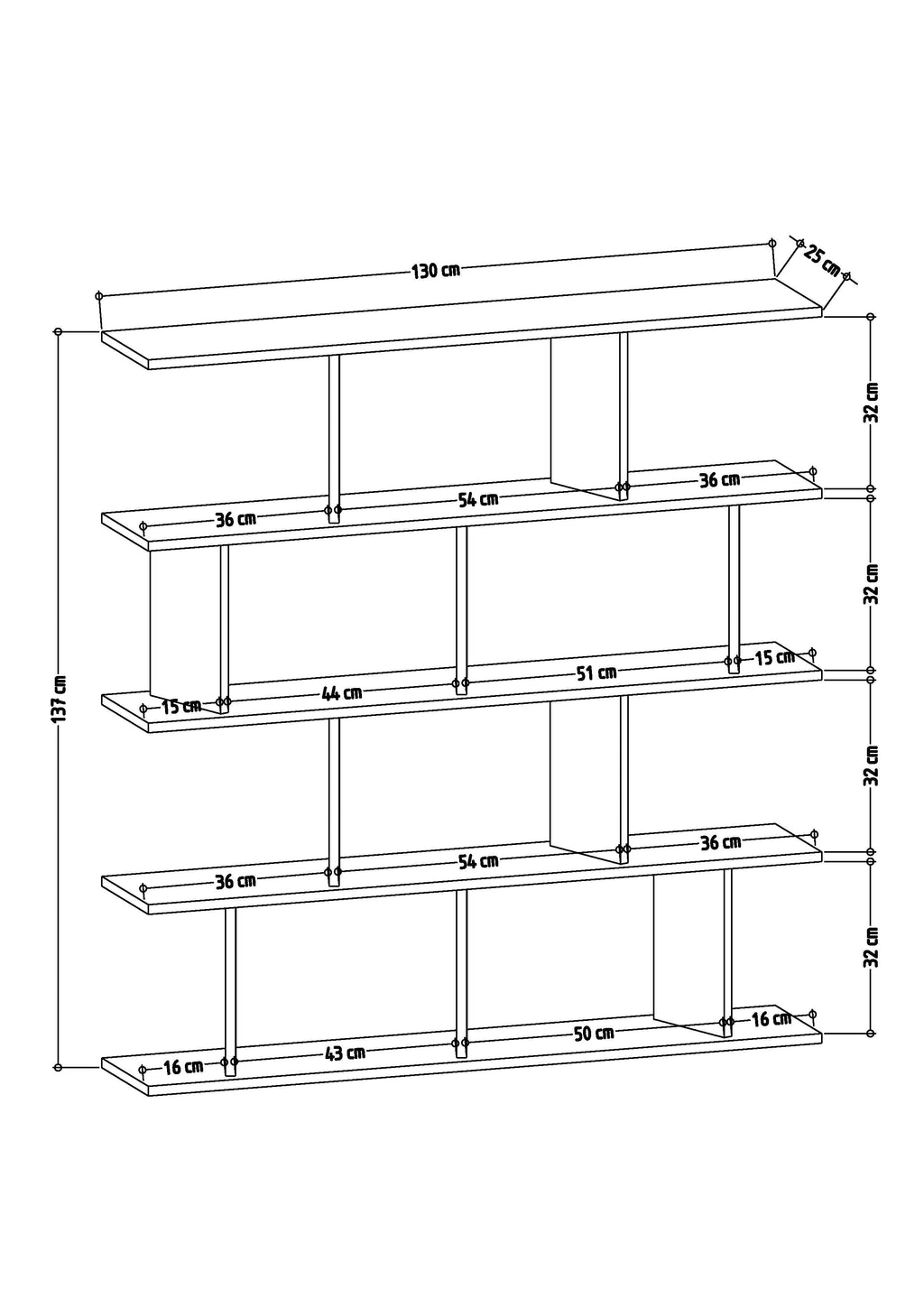 130 cm
25 cm
137 cm
32 cm
36 cm
54 cm
36 cm
32 cm
15 cm
44 cm
51 cm
15 cm
32 cm
36 cm
54 cm
36 cm
32 cm
16 cm
43 cm
50 cm
16 cm